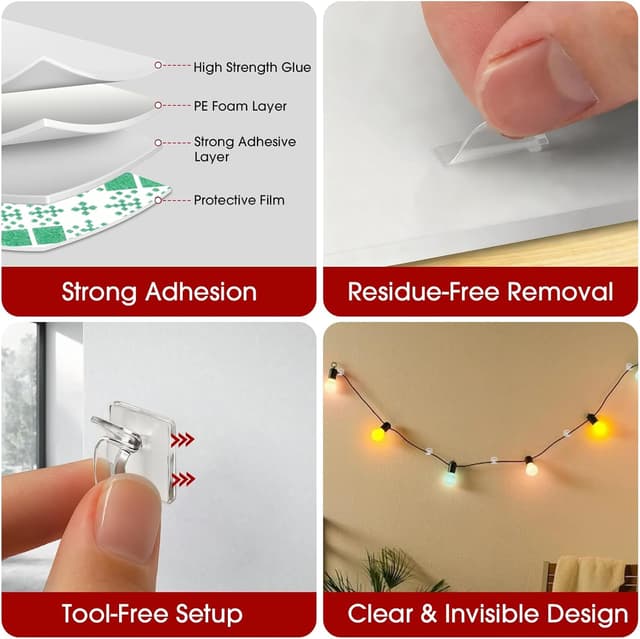 High Strength Glue

PE Foam Layer

Strong Adhesive Layer

Protective Film

Strong Adhesion

Residue-Free Removal

Tool-Free Setup

Clear & Invisible Design