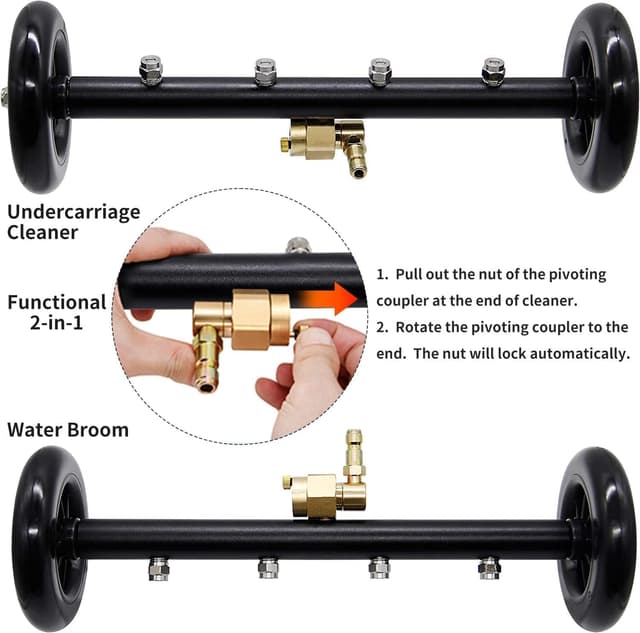 Undercarriage Cleaner

Functional 2-in-1

1. Pull out the nut of the pivoting coupler at the end of cleaner.

2. Rotate the pivoting coupler to the end. The nut will lock automatically.

Water Broom