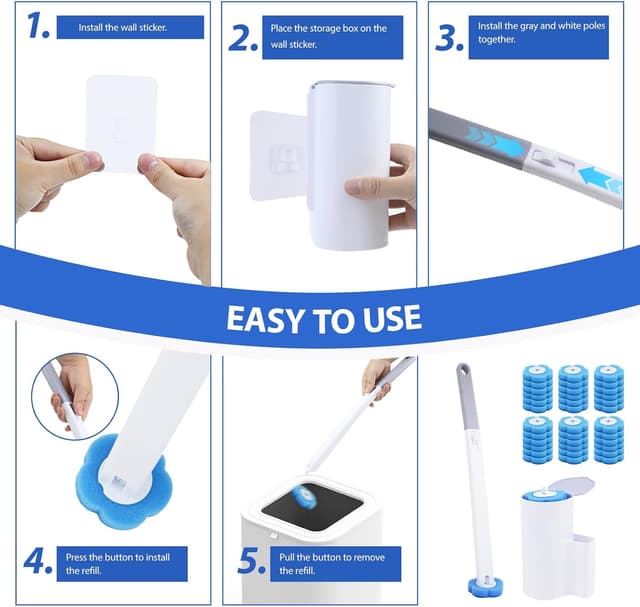 1. Install the wall sticker.

2. Place the storage box on the wall sticker.

3. Install the gray and white poles together.

EASY TO USE

4. Press the button to install the refill.

5. Pull the button to remove the refill.