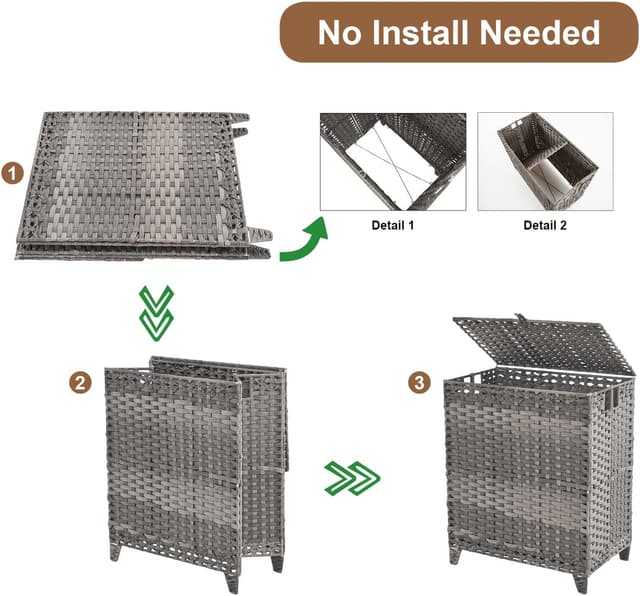 No Install Needed

1

Detail 1

Detail 2

2

3