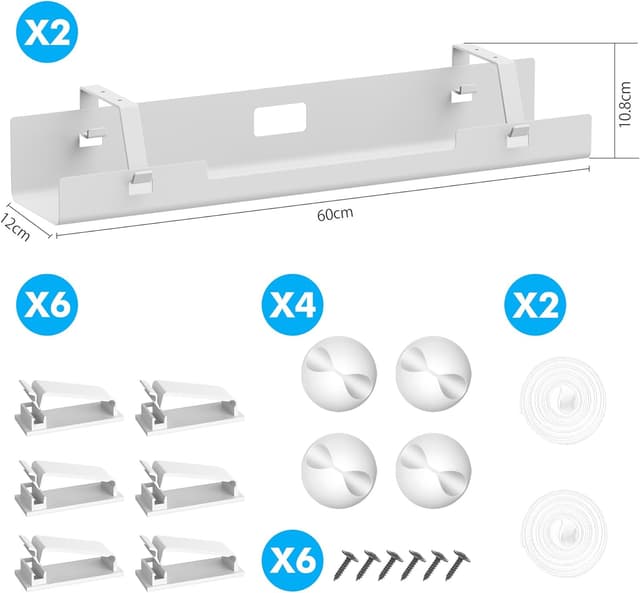 X2

10.8cm

12cm

60cm

X6

X4

X2

X6