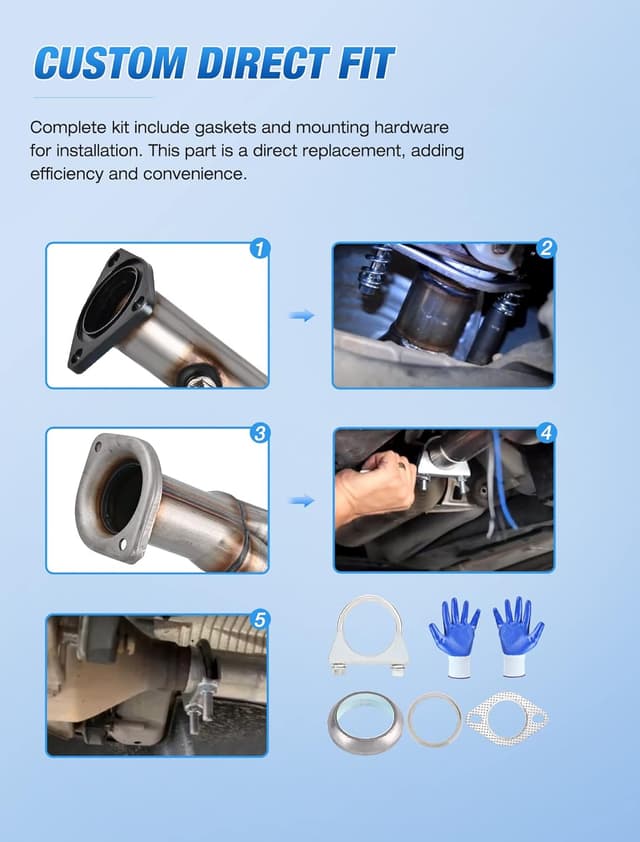 CUSTOM DIRECT FIT

Complete kit include gaskets and mounting hardware for installation. This part is a direct replacement, adding efficiency and convenience.

1

2

3

4

5