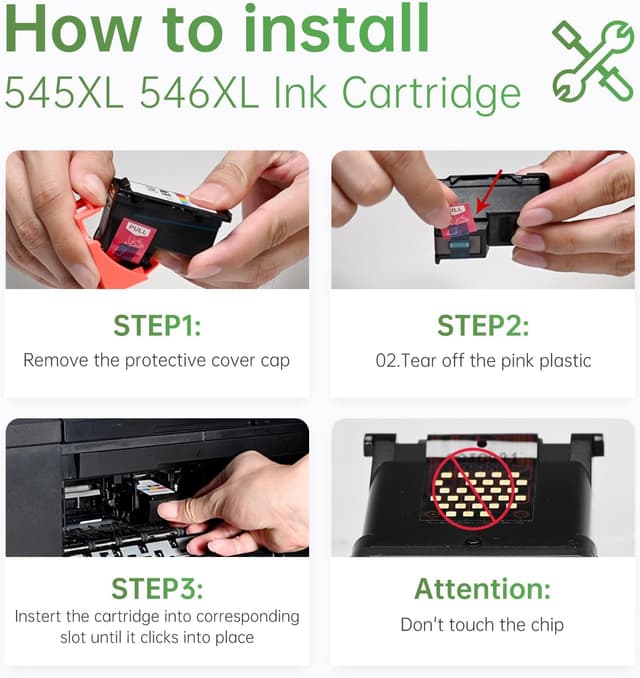 How to install
545XL 546XL Ink Cartridge

PULL

STEP1:
Remove the protective cover cap

PULL

STEP2:
02.Tear off the pink plastic

STEP3:
Instert the cartridge into corresponding slot until it clicks into place

Attention:
Don't touch the chip