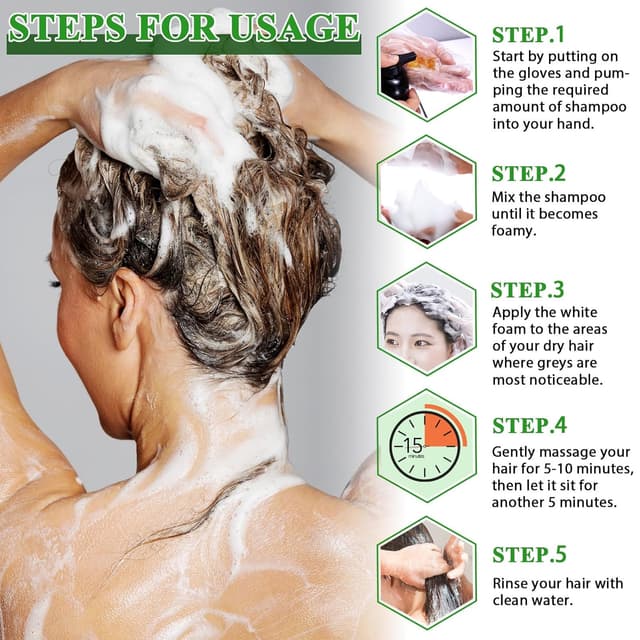 STEPS FOR USAGE

STEP.1
Start by putting on the gloves and pumping the required amount of shampoo into your hand.

STEP.2
Mix the shampoo until it becomes foamy.

STEP.3
Apply the white foam to the areas of your dry hair where greys are most noticeable.

15 minutes

STEP.4
Gently massage your hair for 5-10 minutes, then let it sit for another 5 minutes.

STEP.5
Rinse your hair with clean water.