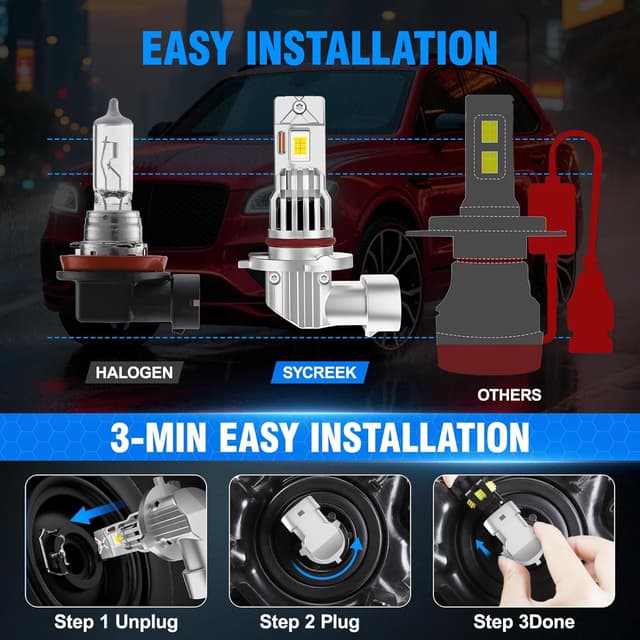 EASY INSTALLATION

HALOGEN

SYCREEK

OTHERS

3-MIN EASY INSTALLATION

Step 1 Unplug

Step 2 Plug

Step 3Done