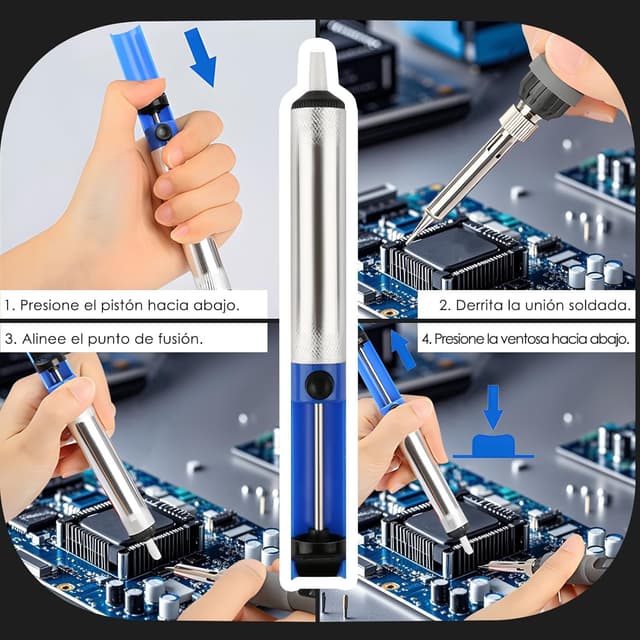 1. Presione el pistón hacia abajo.

2. Derrita la unión soldada.

3. Alinee el punto de fusión.

4. Presione la ventosa hacia abajo.