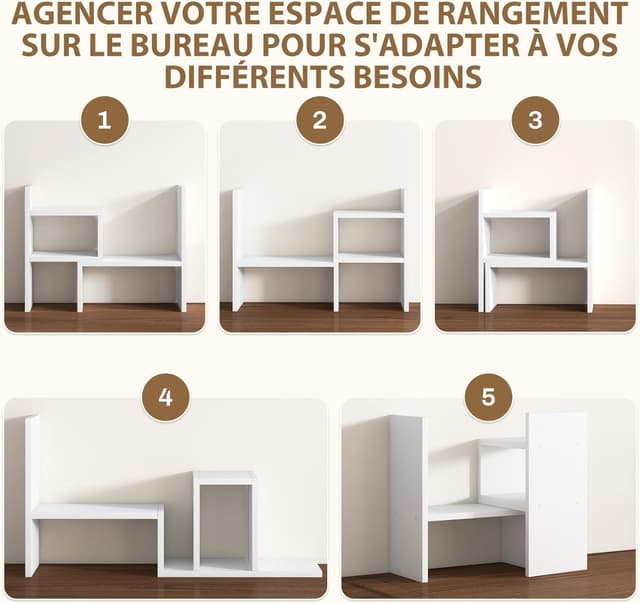 AGENCER VOTRE ESPACE DE RANGEMENT SUR LE BUREAU POUR S'ADAPTER À VOS DIFFÉRENTS BESOINS

1

2

3

4

5