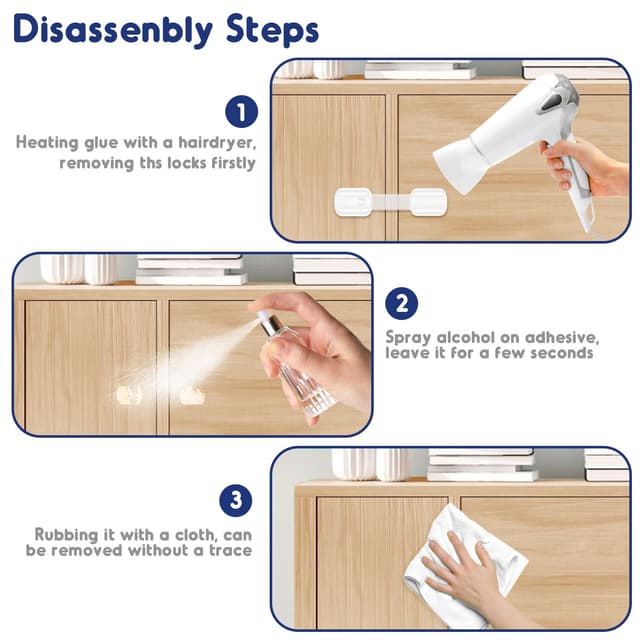 Disassenbly Steps

1

Heating glue with a hairdryer, removing ths locks firstly

2

Spray alcohol on adhesive, leave it for a few seconds

3

Rubbing it with a cloth, can be removed without a trace