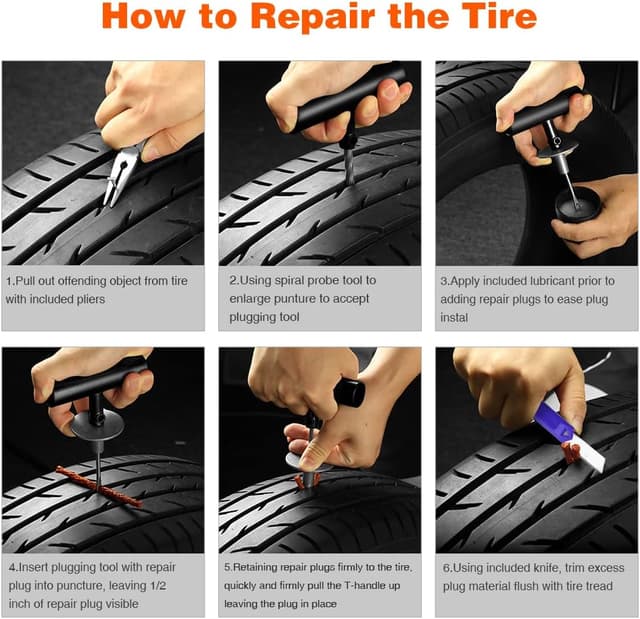 How to Repair the Tire

1.Pull out offending object from tire with included pliers

2.Using spiral probe tool to enlarge punture to accept plugging tool

3.Apply included lubricant prior to adding repair plugs to ease plug instal

4.Insert plugging tool with repair plug into puncture, leaving 1/2 inch of repair plug visible

5.Retaining repair plugs firmly to the tire, quickly and firmly pull the T-handle up leaving the plug in place

6.Using included knife, trim excess plug material flush with tire tread