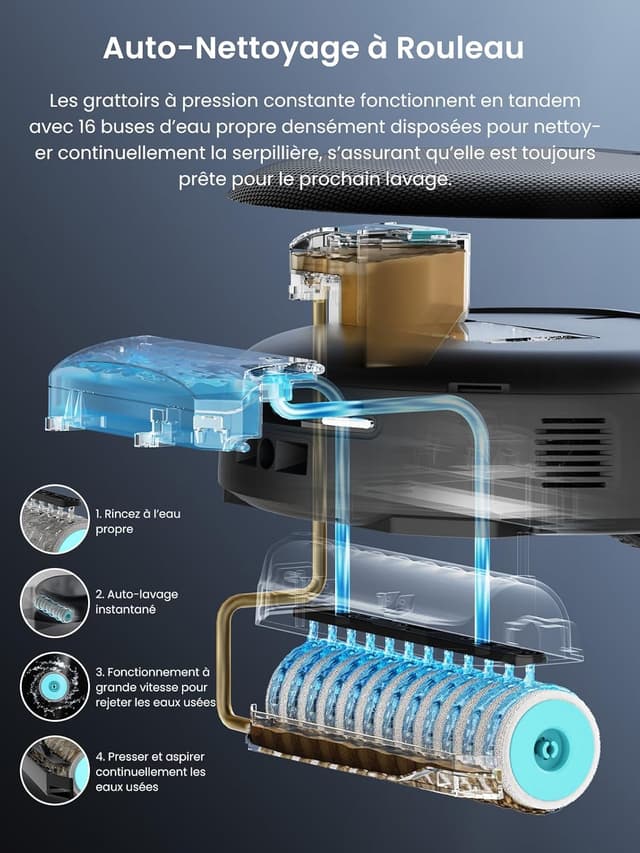 Auto-Nettoyage à Rouleau

Les grattoirs à pression constante fonctionnent en tandem avec 16 buses d'eau propre densément disposées pour nettoyer continuellement la serpillière, s'assurant qu'elle est toujours prête pour le prochain lavage.

1. Rincez à l'eau propre

2. Auto-lavage instantané

3. Fonctionnement à grande vitesse pour rejeter les eaux usées

4. Presser et aspirer continuellement les eaux usées