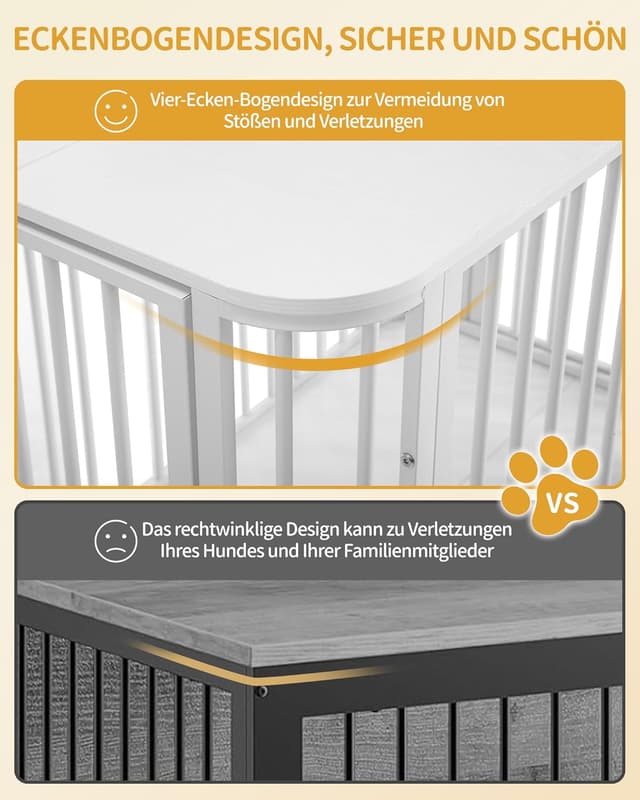 ECKENBOGENDESIGN, SICHER UND SCHÖN

Vier-Ecken-Bogendesign zur Vermeidung von Stößen und Verletzungen

VS

Das rechtwinklige Design kann zu Verletzungen Ihres Hundes und Ihrer Familienmitglieder