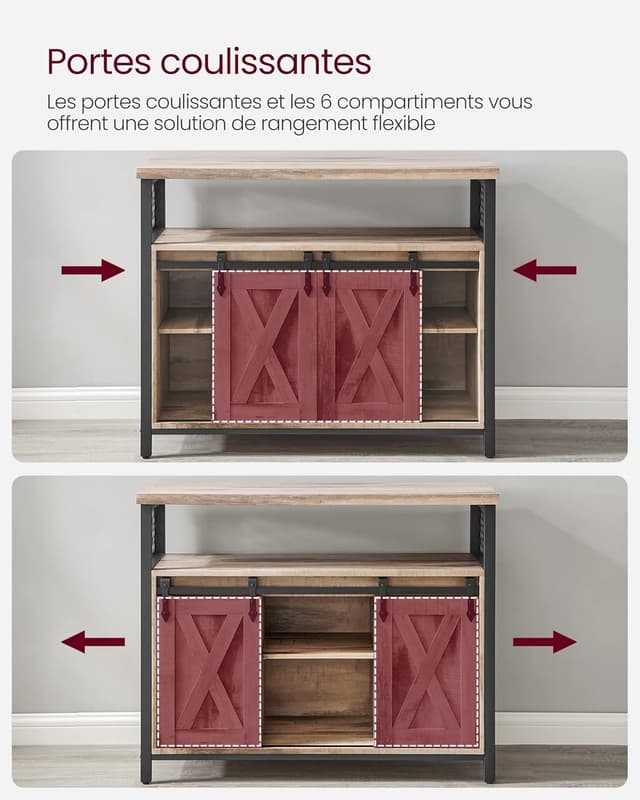 Portes coulissantes

Les portes coulissantes et les 6 compartiments vous offrent une solution de rangement flexible