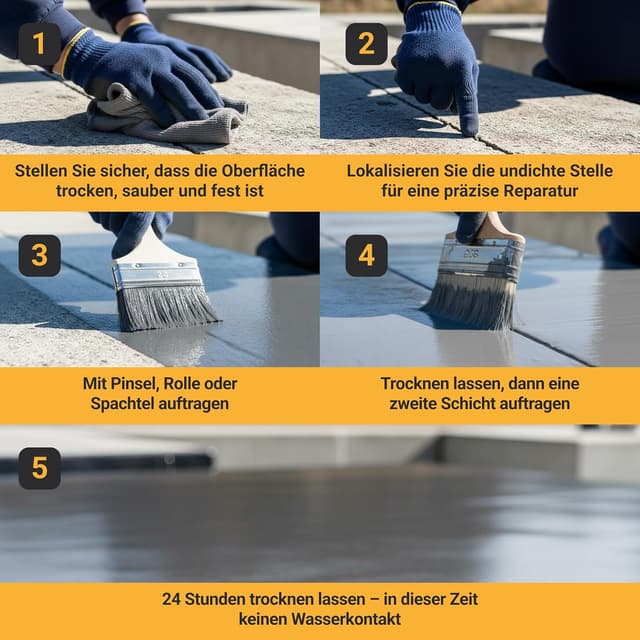 1

Stellen Sie sicher, dass die Oberfläche trocken, sauber und fest ist

2

Lokalisieren Sie die undichte Stelle für eine präzise Reparatur

3

Mit Pinsel, Rolle oder Spachtel auftragen

4

Trocknen lassen, dann eine zweite Schicht auftragen

5

24 Stunden trocknen lassen – in dieser Zeit keinen Wasserkontakt