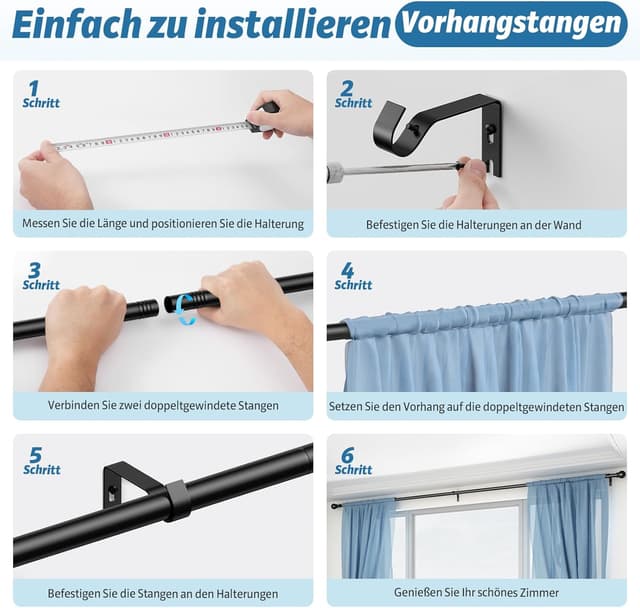 Einfach zu installieren Vorhangstangen

1
Schritt
Messen Sie die Länge und positionieren Sie die Halterung

2
Schritt
Befestigen Sie die Halterungen an der Wand

3
Schritt
Verbinden Sie zwei doppeltgewindete Stangen

4
Schritt
Setzen Sie den Vorhang auf die doppeltgewindeten Stangen

5
Schritt
Befestigen Sie die Stangen an den Halterungen

6
Schritt
Genießen Sie Ihr schönes Zimmer