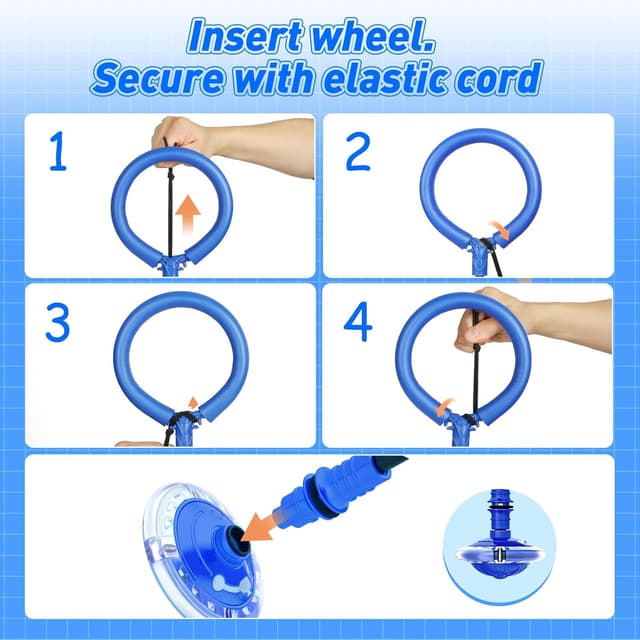 Insert wheel.
Secure with elastic cord

1

2

3

4