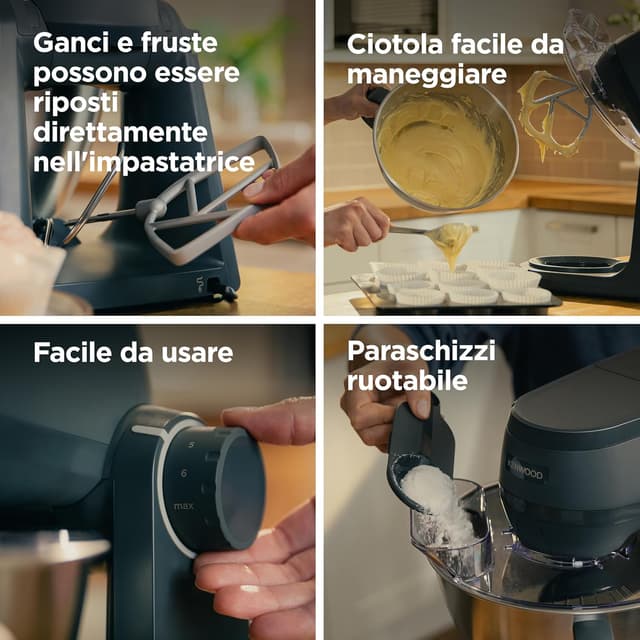 Ganci e fruste possono essere riposti direttamente nell'impastatrice

Ciotola facile da maneggiare

Facile da usare

5

6

max

Paraschizzi ruotabile

KENWOOD