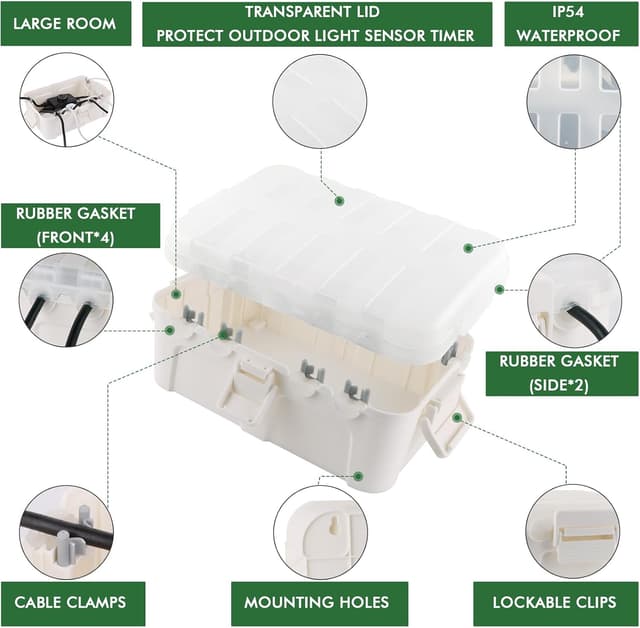 LARGE ROOM

TRANSPARENT LID
PROTECT OUTDOOR LIGHT SENSOR TIMER

IP54
WATERPROOF

RUBBER GASKET
(FRONT*4)

RUBBER GASKET
(SIDE*2)

CABLE CLAMPS

MOUNTING HOLES

LOCKABLE CLIPS