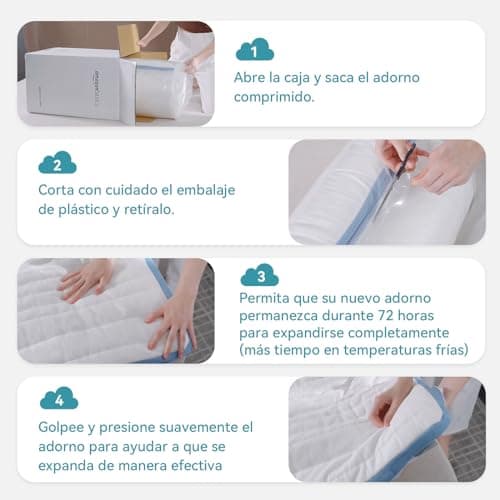 1
Abre la caja y saca el adorno comprimido.

2
Corta con cuidado el embalaje de plástico y retíralo.

3
Permita que su nuevo adorno permanezca durante 72 horas para expandirse completamente (más tiempo en temperaturas frías)

4
Golpee y presione suavemente el adorno para ayudar a que se expanda de manera efectiva