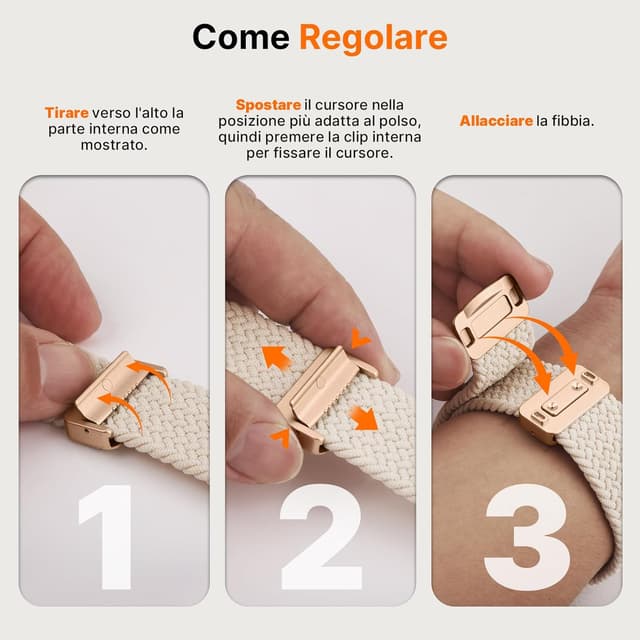 Come Regolare

Tirare verso l'alto la parte interna come mostrato.

Spostare il cursore nella posizione più adatta al polso, quindi premere la clip interna per fissare il cursore.

Allacciare la fibbia.

1

2

3