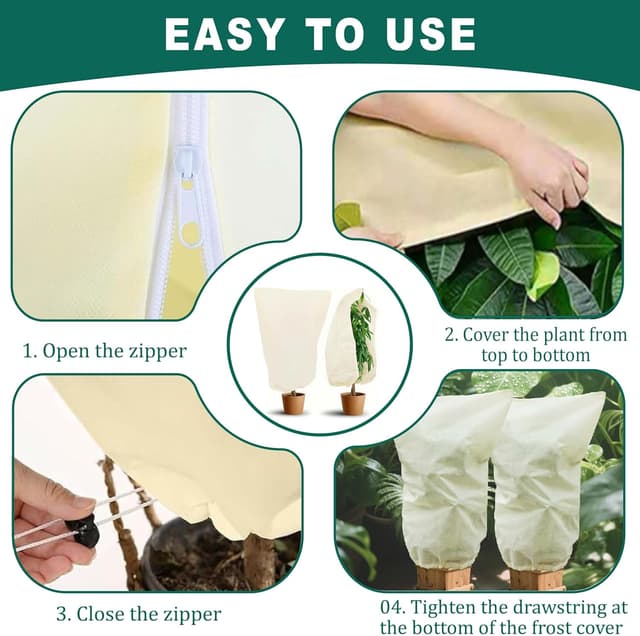 EASY TO USE

1. Open the zipper

2. Cover the plant from top to bottom

3. Close the zipper

04. Tighten the drawstring at the bottom of the frost cover