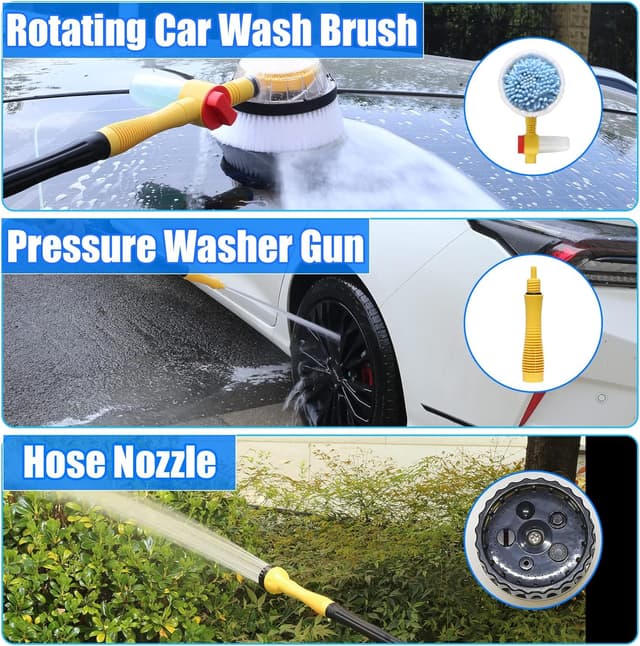 Rotating Car Wash Brush

Pressure Washer Gun

Hose Nozzle