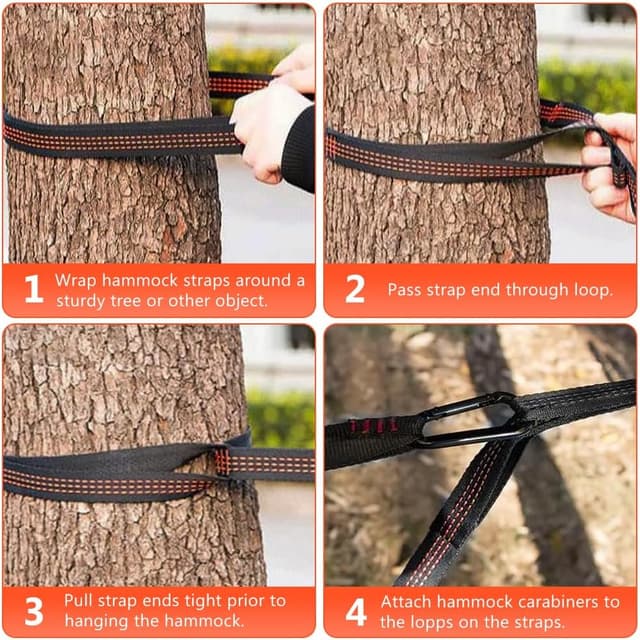 1 Wrap hammock straps around a sturdy tree or other object.

2 Pass strap end through loop.

3 Pull strap ends tight prior to hanging the hammock.

4 Attach hammock carabiners to the lopps on the straps.