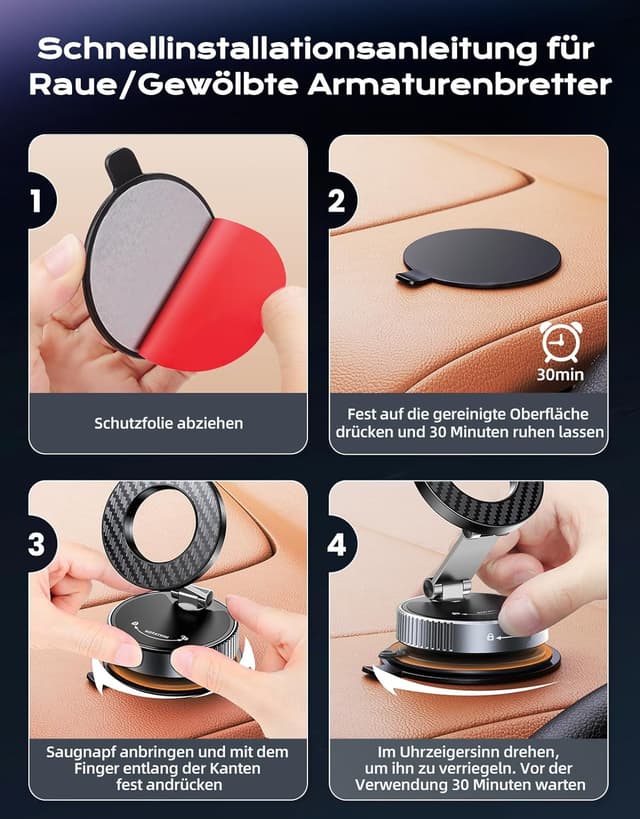 Schnellinstallationsanleitung für Raue/Gewölbte Armaturenbretter

1

Schutzfolie abziehen

2

30min

Fest auf die gereinigte Oberfläche drücken und 30 Minuten ruhen lassen

3

Saugnapf anbringen und mit dem Finger entlang der Kanten fest andrücken

4

Im Uhrzeigersinn drehen, um ihn zu verriegeln. Vor der Verwendung 30 Minuten warten