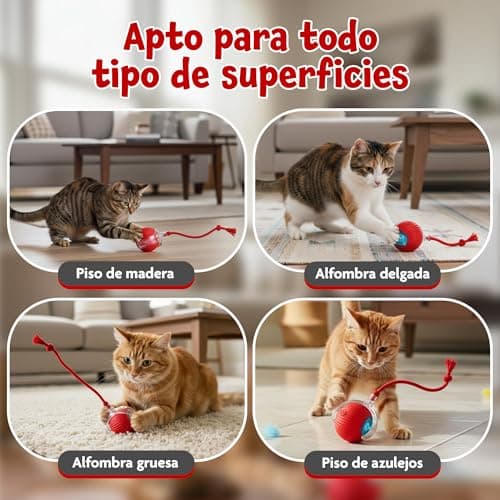 Apto para todo tipo de superficies

Piso de madera

Alfombra delgada

Alfombra gruesa

Piso de azulejos