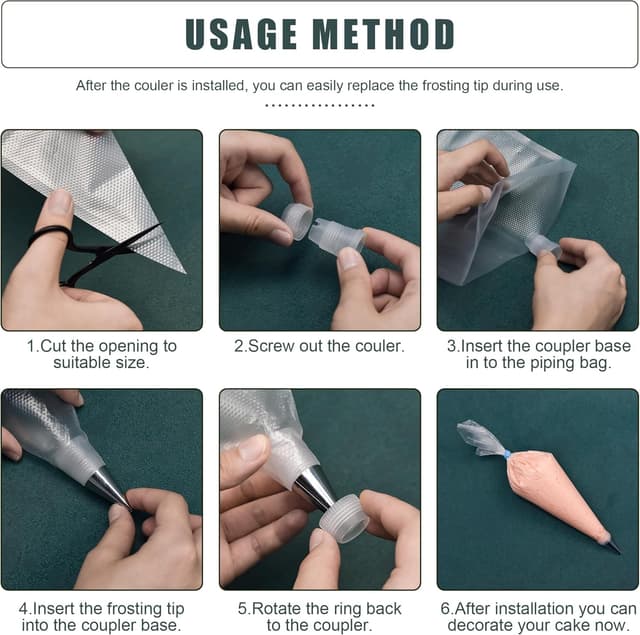 USAGE METHOD

After the couler is installed, you can easily replace the frosting tip during use.

1.Cut the opening to suitable size.

2.Screw out the couler.

3.Insert the coupler base in to the piping bag.

4.Insert the frosting tip into the coupler base.

5.Rotate the ring back to the coupler.

6.After installation you can decorate your cake now.