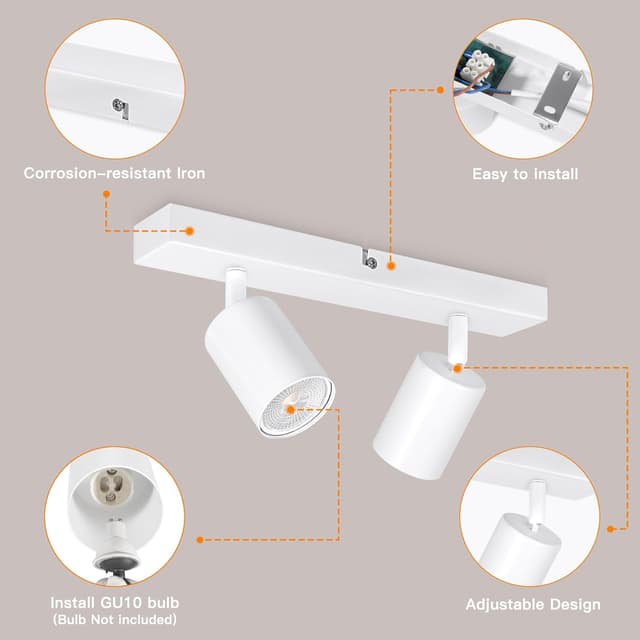 Corrosion-resistant Iron

Easy to install

Install GU10 bulb
(Bulb Not included)

Adjustable Design