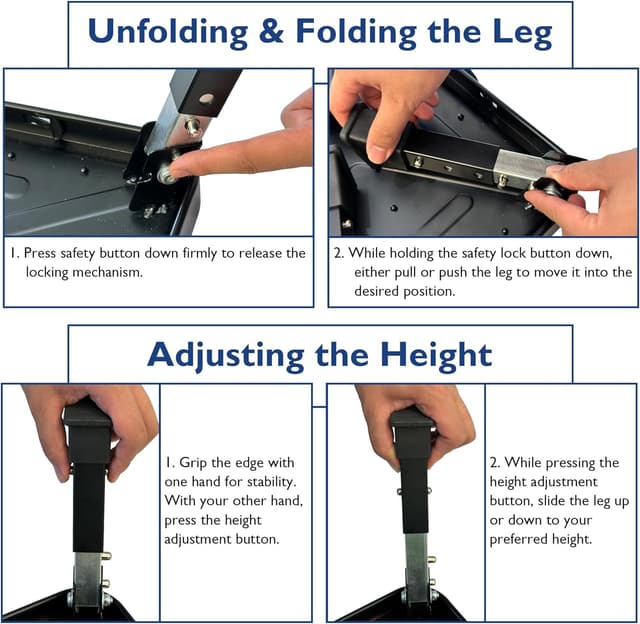 Unfolding & Folding the Leg

1. Press safety button down firmly to release the locking mechanism.

2. While holding the safety lock button down, either pull or push the leg to move it into the desired position.

Adjusting the Height

1. Grip the edge with one hand for stability. With your other hand, press the height adjustment button.

2. While pressing the height adjustment button, slide the leg up or down to your preferred height.