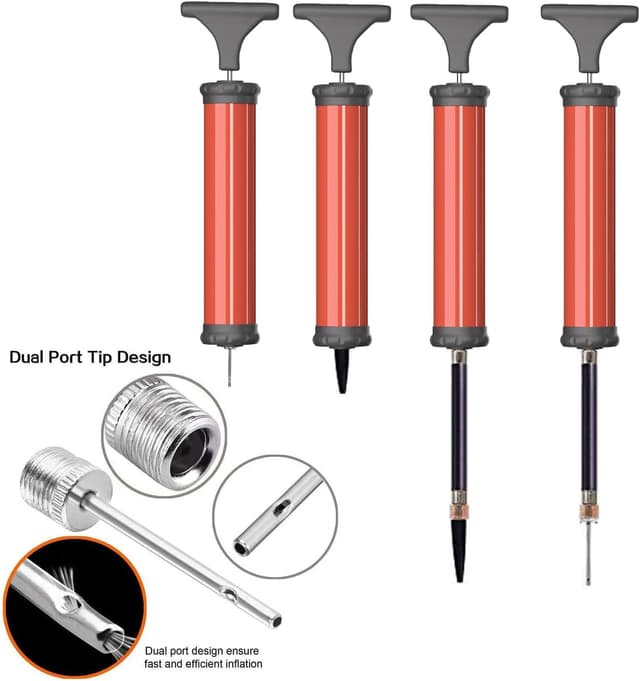 Dual Port Tip Design

Dual port design ensure fast and efficient inflation