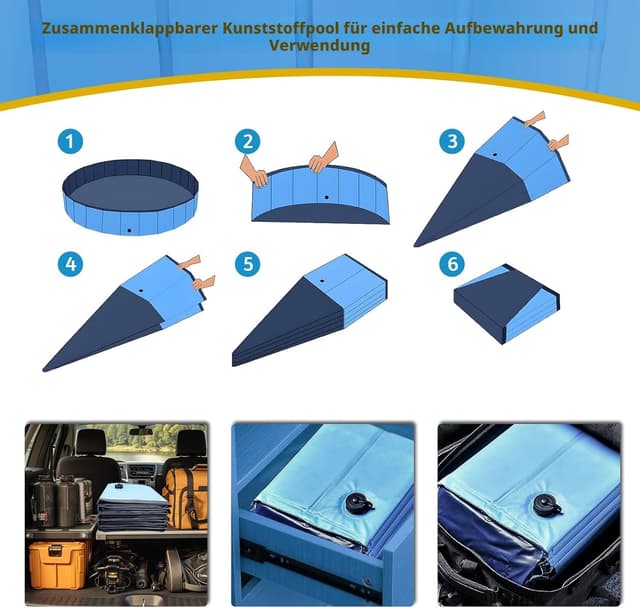 Zusammenklappbarer Kunststoffpool für einfache Aufbewahrung und Verwendung

1

2

3

4

5

6