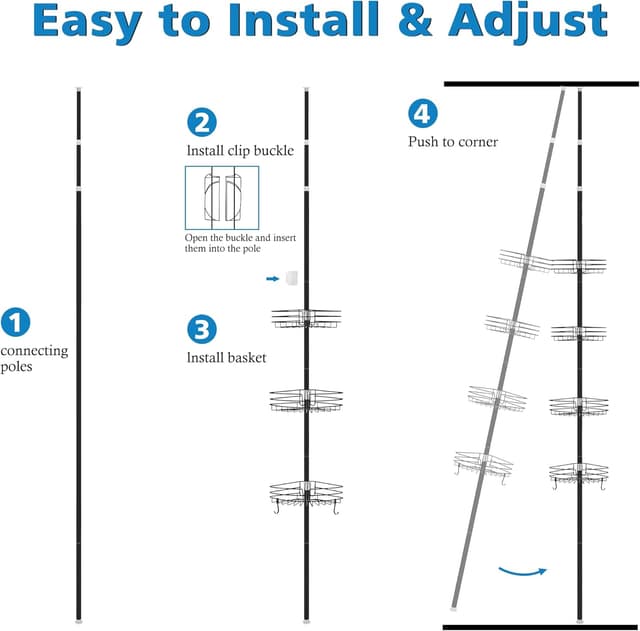 Easy to Install & Adjust

1
connecting poles

2
Install clip buckle

Open the buckle and insert them into the pole

3
Install basket

4
Push to corner