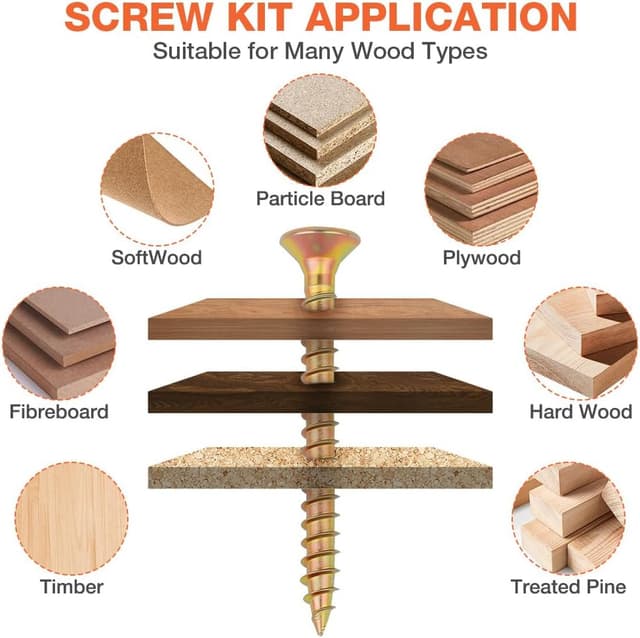 SCREW KIT APPLICATION
Suitable for Many Wood Types

Particle Board

SoftWood

Plywood

Fibreboard

Hard Wood

Timber

Treated Pine