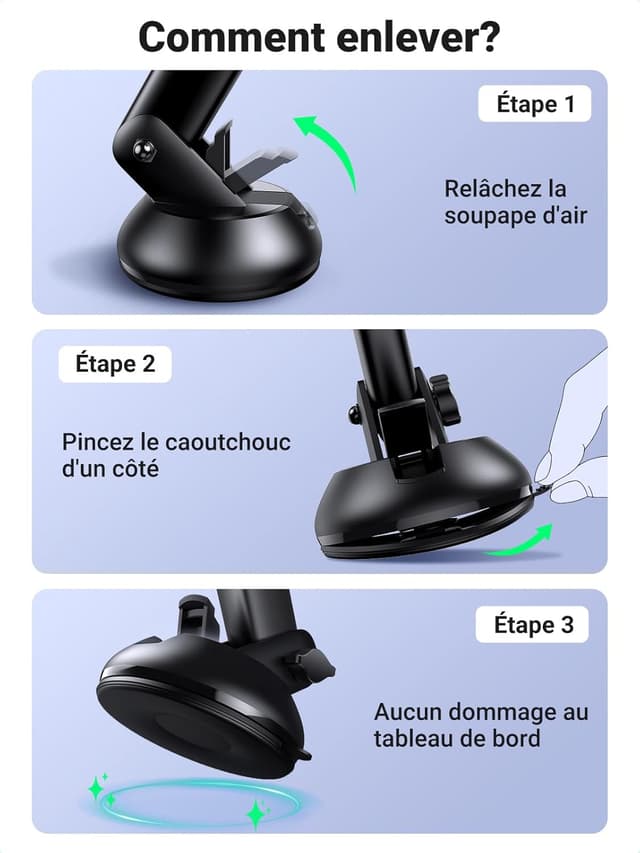 Comment enlever?

Étape 1

Relâchez la soupape d'air

Étape 2

Pincez le caoutchouc d'un côté

Étape 3

Aucun dommage au tableau de bord