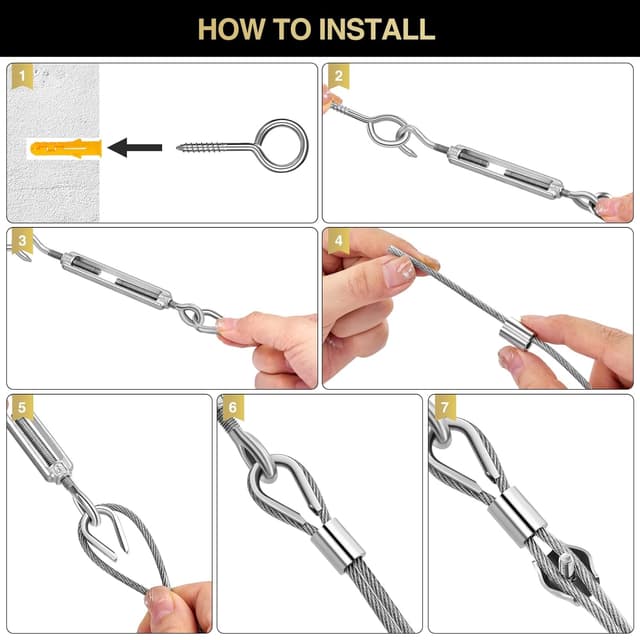 HOW TO INSTALL

1

2

3

4

5

6

7