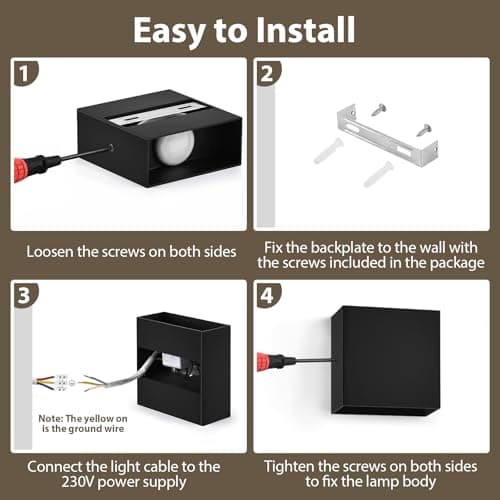 Easy to Install

1

Loosen the screws on both sides

2

Fix the backplate to the wall with the screws included in the package

3

Note: The yellow on is the ground wire

Connect the light cable to the 230V power supply

4

Tighten the screws on both sides to fix the lamp body