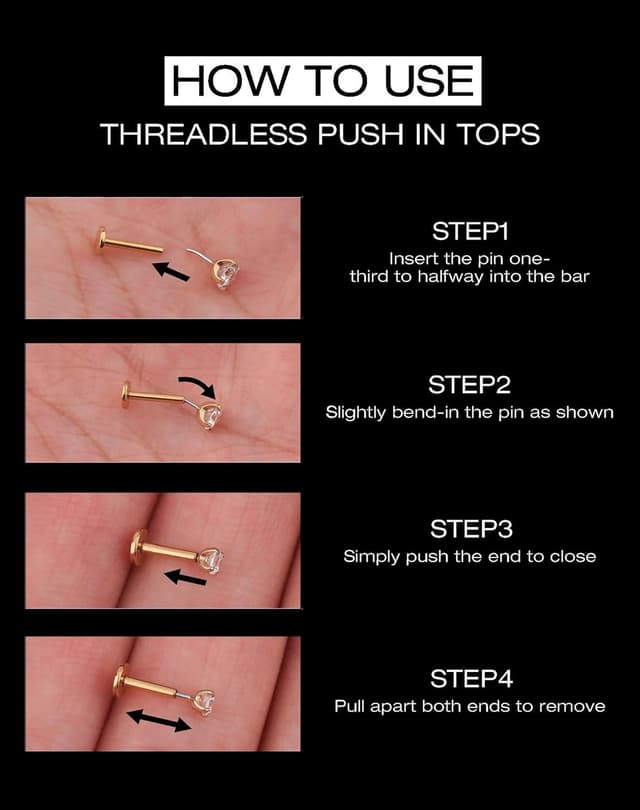 HOW TO USE
THREADLESS PUSH IN TOPS

STEP1
Insert the pin one-third to halfway into the bar

STEP2
Slightly bend-in the pin as shown

STEP3
Simply push the end to close

STEP4
Pull apart both ends to remove