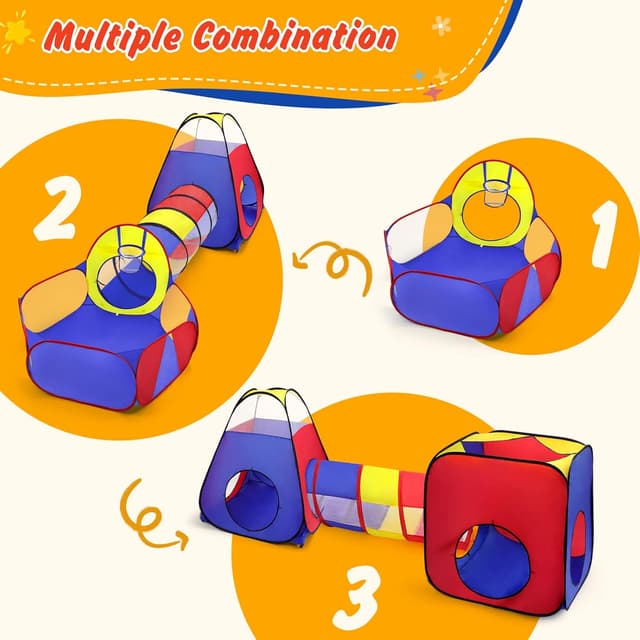 Multiple Combination

2

1

3