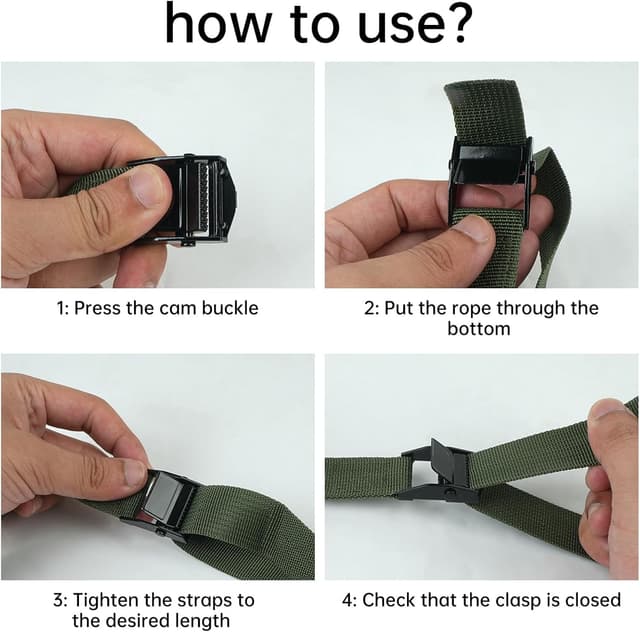 how to use?

1: Press the cam buckle

2: Put the rope through the bottom

3: Tighten the straps to the desired length

4: Check that the clasp is closed