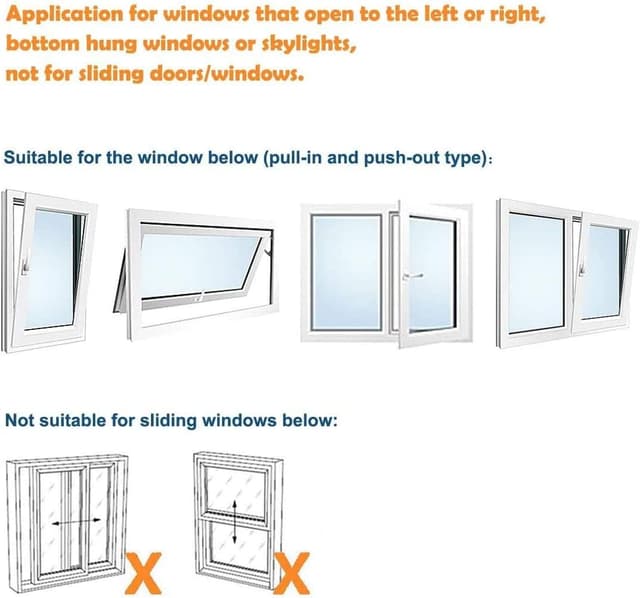 Application for windows that open to the left or right,
bottom hung windows or skylights,
not for sliding doors/windows.

Suitable for the window below (pull-in and push-out type):

Not suitable for sliding windows below:

X

X