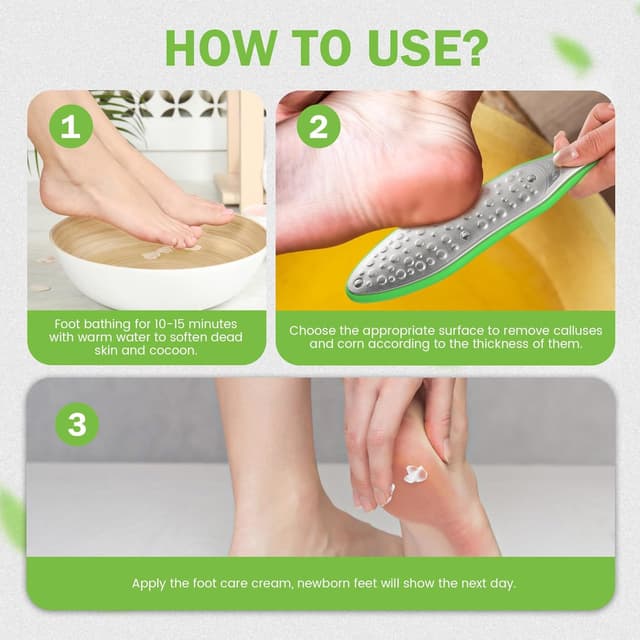 HOW TO USE?

1

Foot bathing for 10-15 minutes with warm water to soften dead skin and cocoon.

2

Choose the appropriate surface to remove calluses and corn according to the thickness of them.

3

Apply the foot care cream, newborn feet will show the next day.