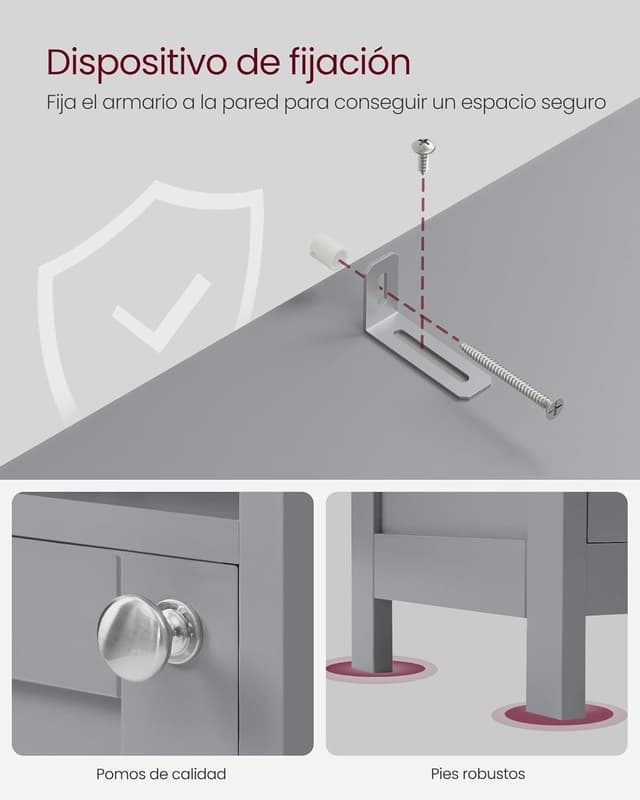 Dispositivo de fijación

Fija el armario a la pared para conseguir un espacio seguro

Pomos de calidad

Pies robustos