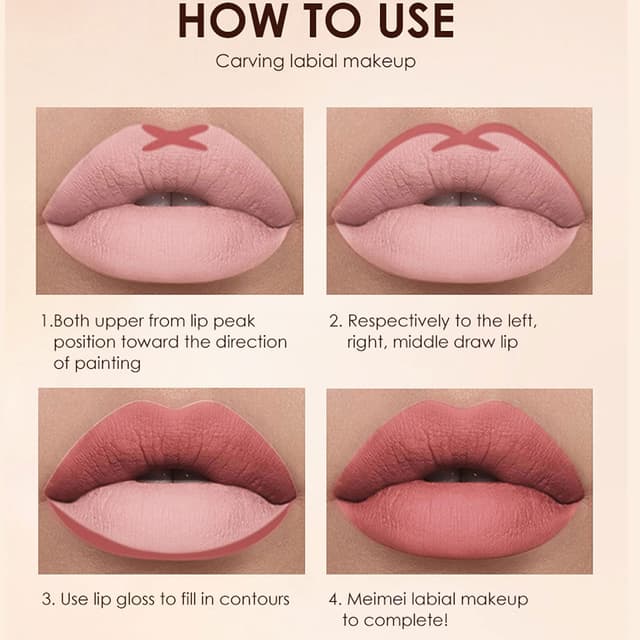 HOW TO USE

Carving labial makeup

1.Both upper from lip peak position toward the direction of painting

2. Respectively to the left, right, middle draw lip

3. Use lip gloss to fill in contours

4. Meimei labial makeup to complete!