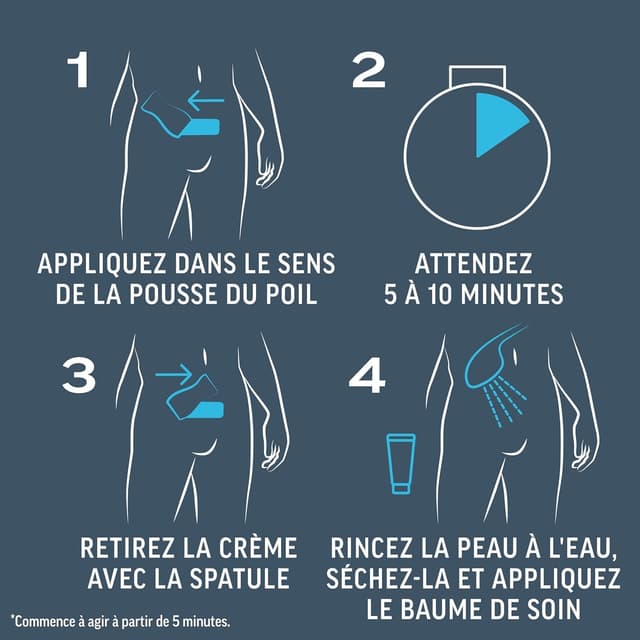 1

APPLIQUEZ DANS LE SENS DE LA POUSSE DU POIL

2

ATTENDEZ 5 À 10 MINUTES

3

RETIREZ LA CRÈME AVEC LA SPATULE

4

RINCEZ LA PEAU À L'EAU, SÉCHEZ-LA ET APPLIQUEZ LE BAUME DE SOIN

*Commence à agir à partir de 5 minutes.