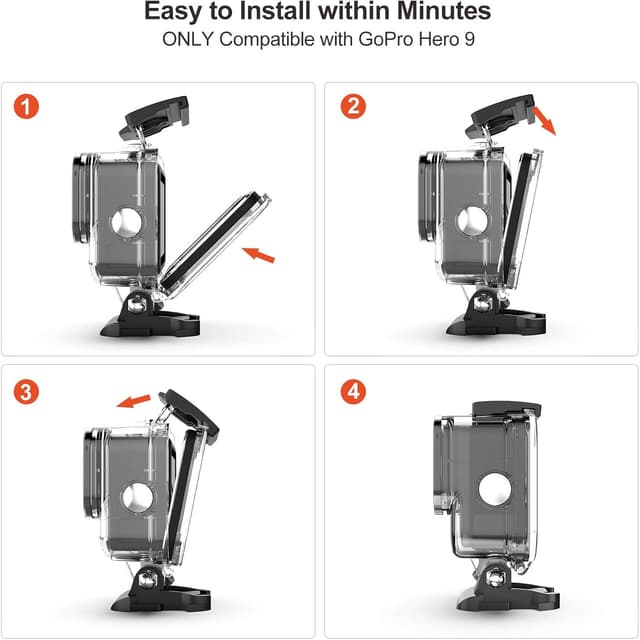 Easy to Install within Minutes
ONLY Compatible with GoPro Hero 9

1

2

3

4