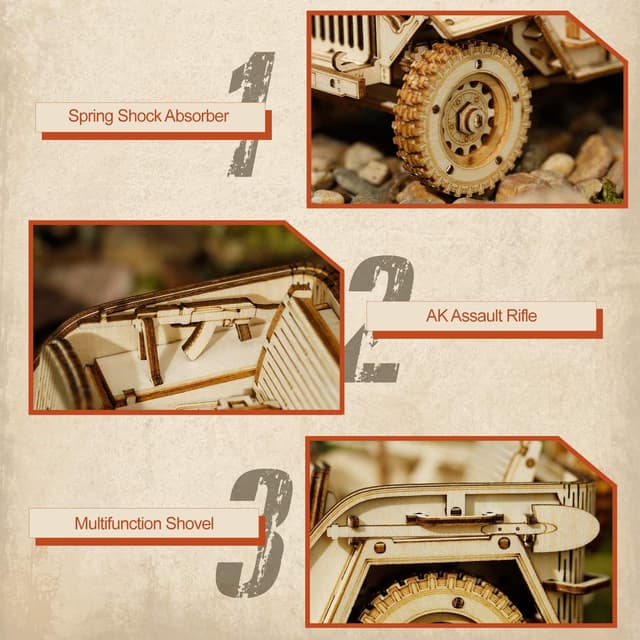 1

Spring Shock Absorber

2

AK Assault Rifle

3

Multifunction Shovel