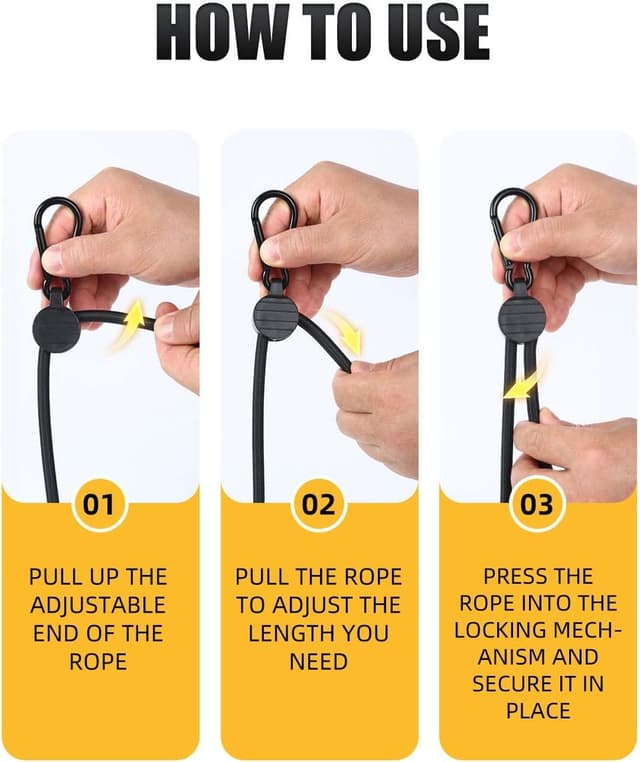 HOW TO USE

01

PULL UP THE ADJUSTABLE END OF THE ROPE

02

PULL THE ROPE TO ADJUST THE LENGTH YOU NEED

03

PRESS THE ROPE INTO THE LOCKING MECHANISM AND SECURE IT IN PLACE