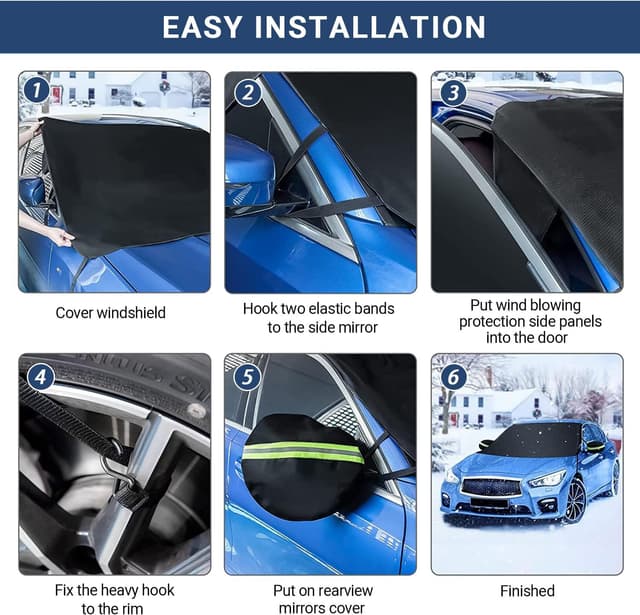 EASY INSTALLATION

1

Cover windshield

2

Hook two elastic bands to the side mirror

3

Put wind blowing protection side panels into the door

4

Fix the heavy hook to the rim

5

Put on rearview mirrors cover

6

Finished